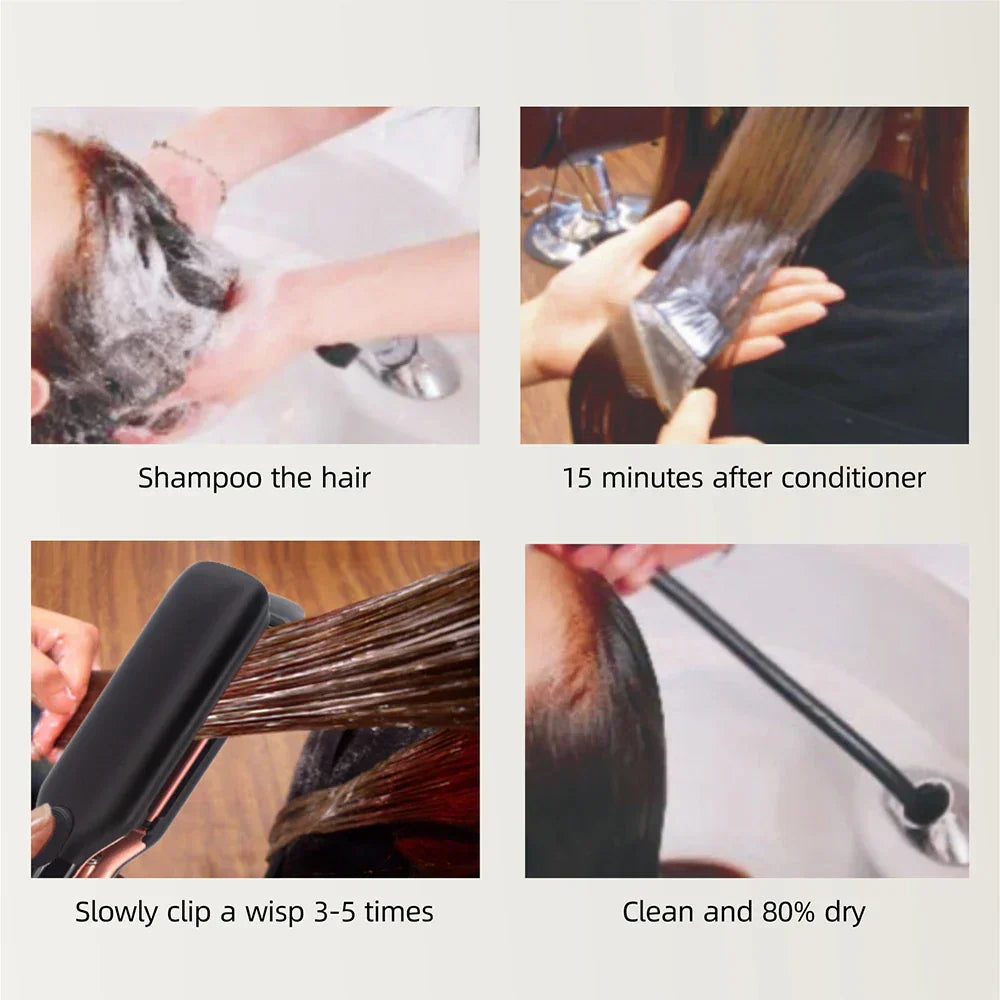 Shampoo the hair

15 minutes after conditioner

Slowly clip a wisp 3-5 times

Clean and 80% dry