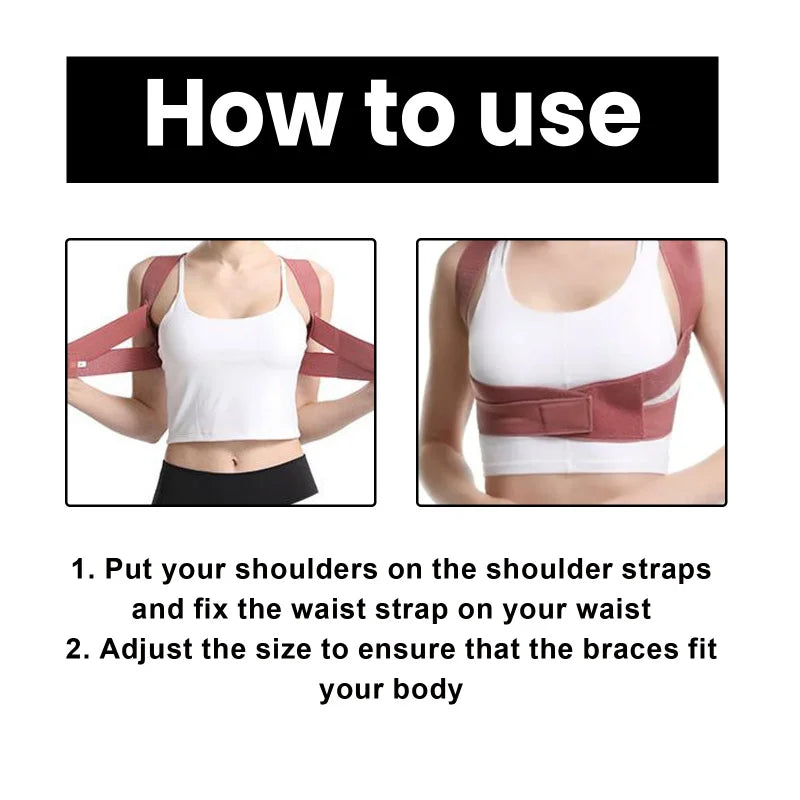 How to use

1. Put your shoulders on the shoulder straps and fix the waist strap on your waist
2. Adjust the size to ensure that the braces fit your body